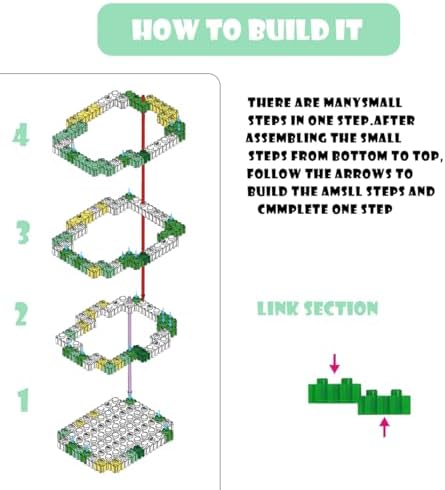 HOW TO BUILD IT

4

3

2

1

THERE ARE MANYSMALL STEPS IN ONE STEP.AFTER ASSEMBLING THE SMALL STEPS FROM BOTTOM TO TOP, FOLLOW THE ARROWS TO BUILD THE AMSLL STEPS AND CMMPLETE ONE STEP

LINK SECTION