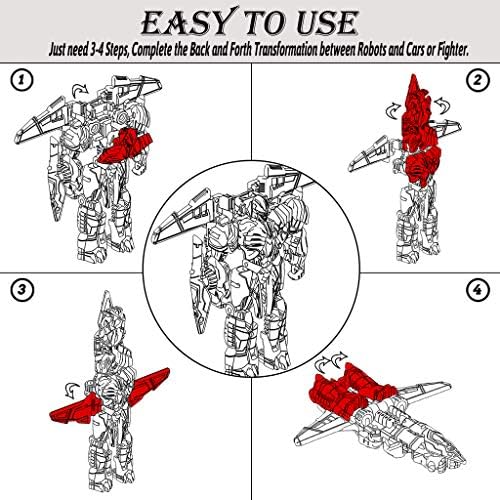 EASY TO USE

Just need 3-4 Steps, Complete the Back and Forth Transformation between Robots and Cars or Fighter.

1

2

3

4