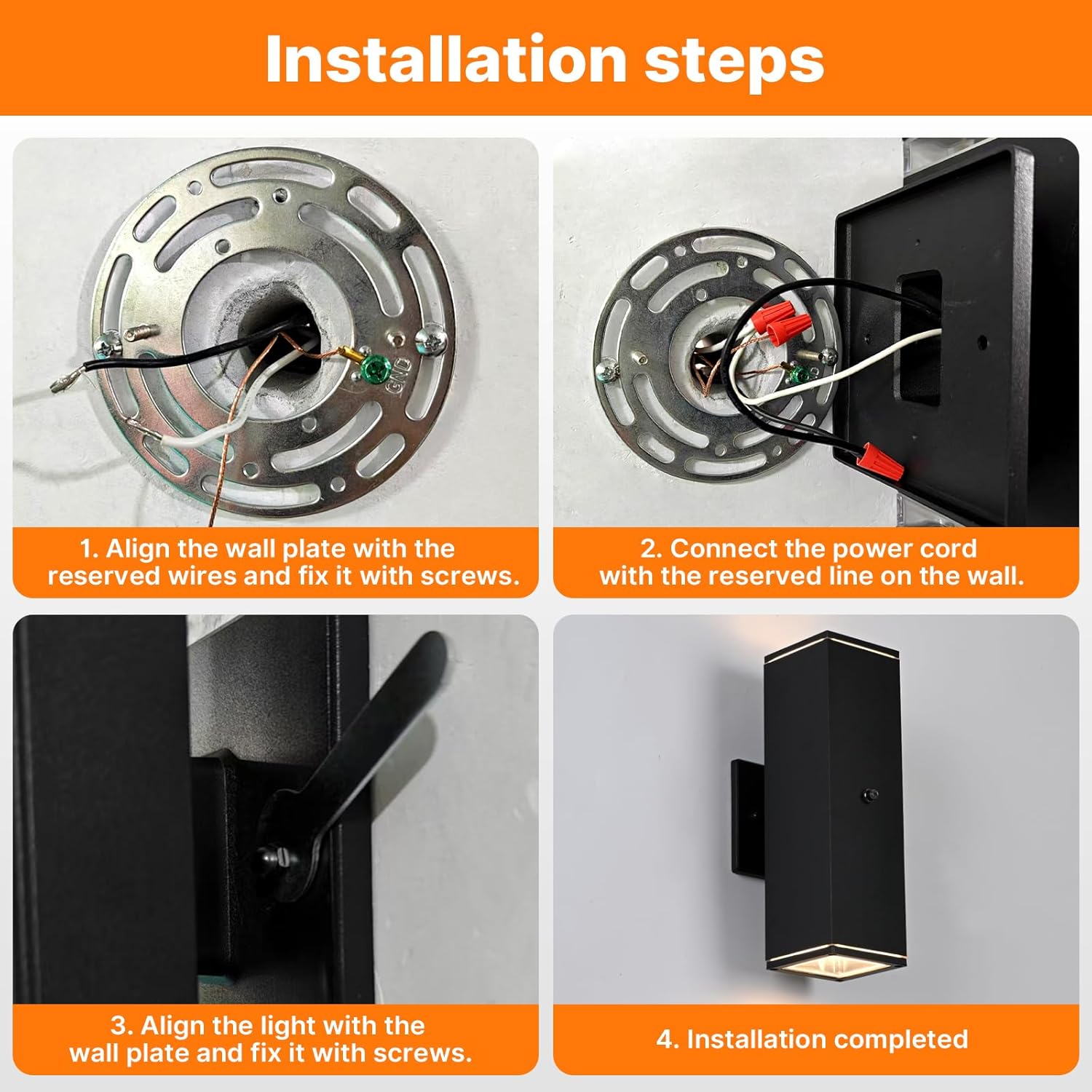 Installation steps

GND

1. Align the wall plate with the reserved wires and fix it with screws.

2. Connect the power cord with the reserved line on the wall.

3. Align the light with the wall plate and fix it with screws.

4. Installation completed