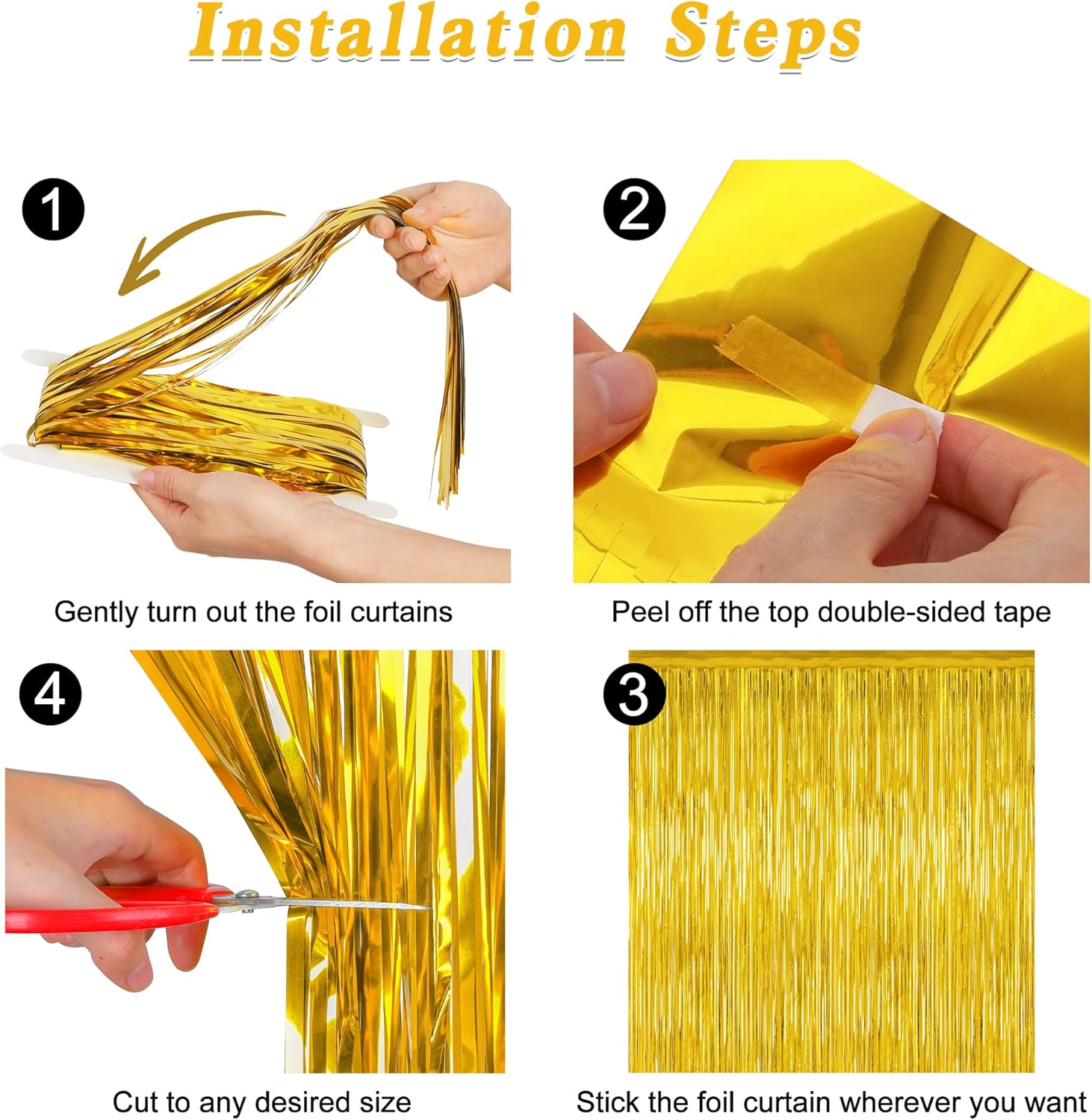 Installation Steps

1

Gently turn out the foil curtains

2

Peel off the top double-sided tape

4

Cut to any desired size

3

Stick the foil curtain wherever you want